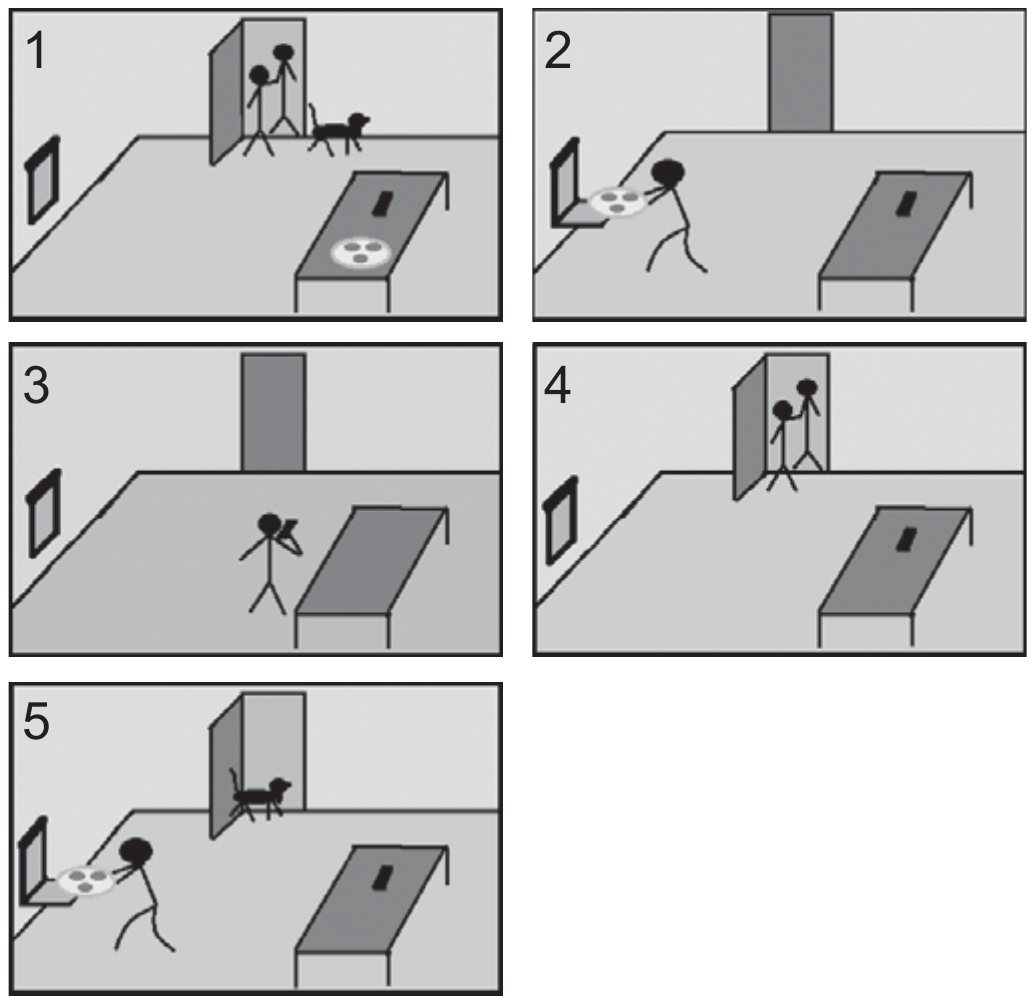 1

2

3

4

5